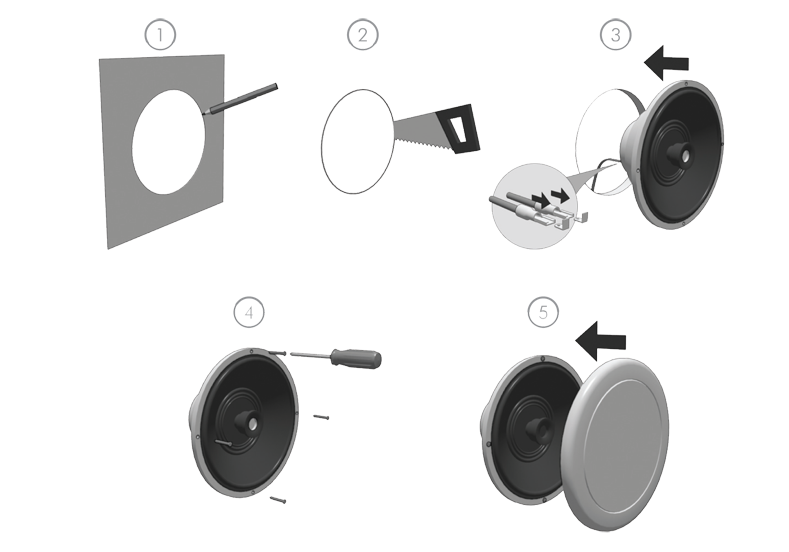 1
2
3
4
5